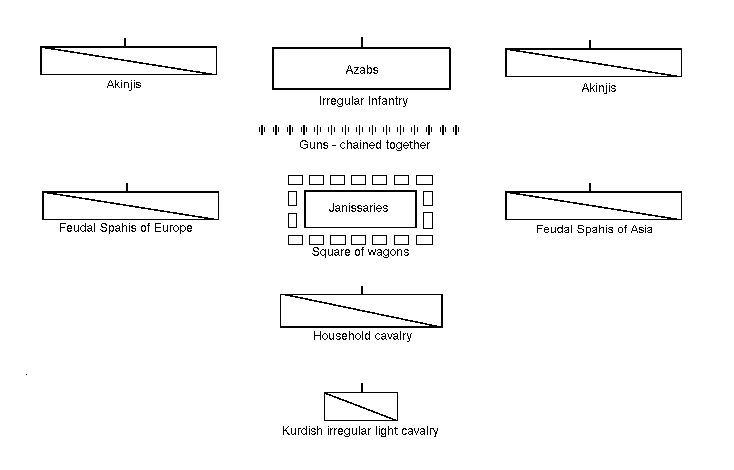 Akinjis

Azabs

Irregular Infantry

Akinjis

Guns - chained together

Feudal Spahis of Europe

Janissaries

Square of wagons

Feudal Spahis of Asia

Household cavalry

Kurdish irregular light cavalry